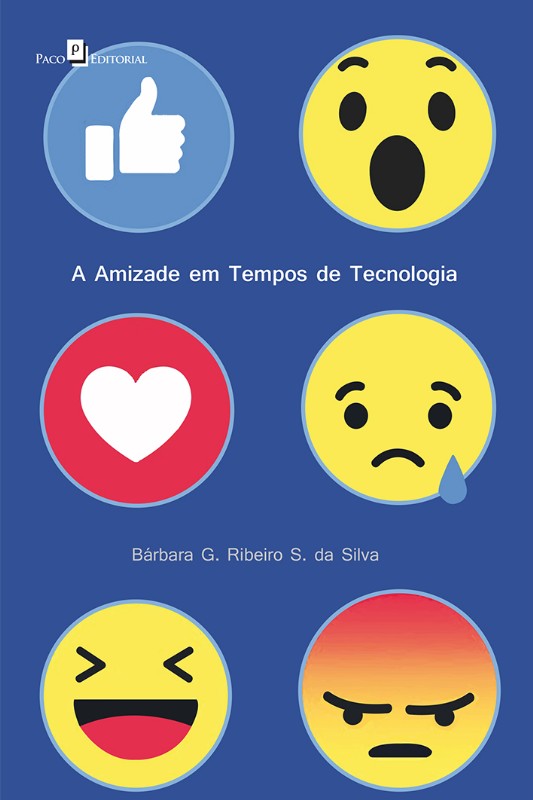 Paco Editorial

A Amizade em Tempos de Tecnologia

Bárbara G. Ribeiro S. da Silva