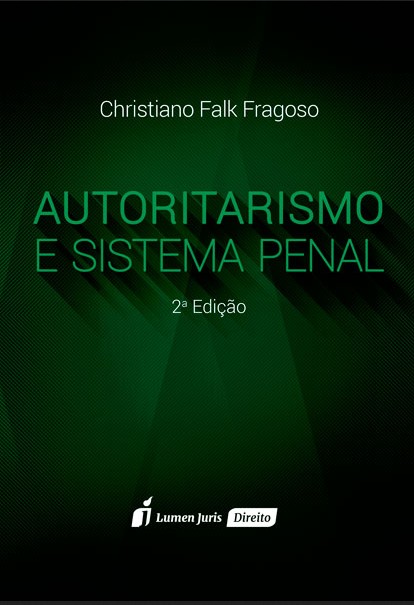 Christiano Falk Fragoso

AUTORITARISMO
E SISTEMA PENAL

2ª Edição

Lumen Juris Direito